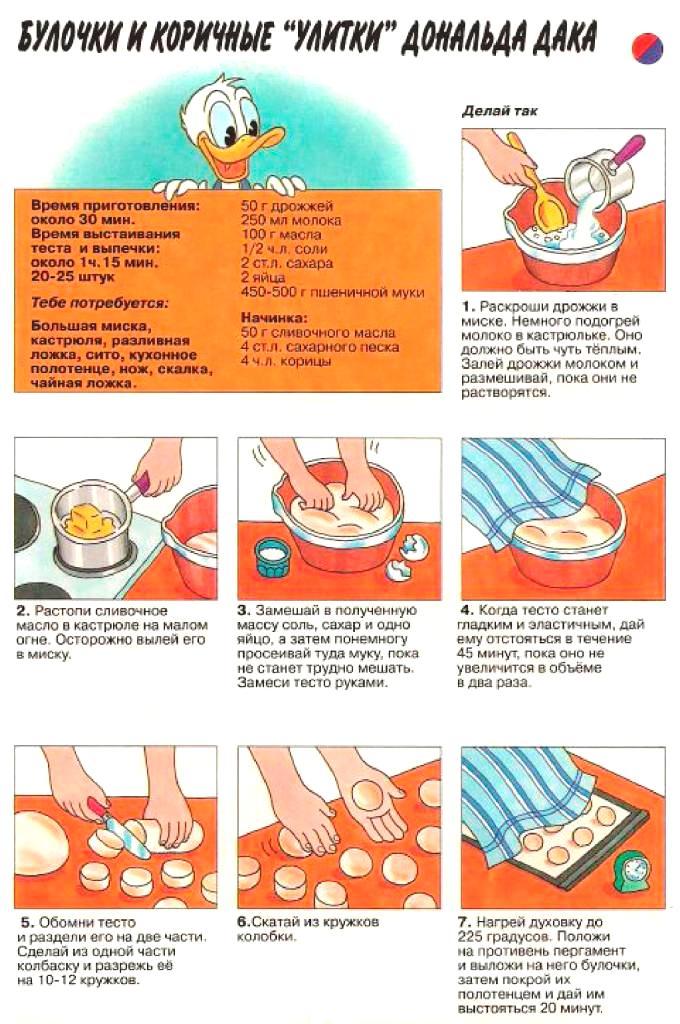 БУЛОЧКИ И КОРИЧНЫЕ "УЛИТКИ" ДОНАЛЬДА ДАКА

Время приготовления: около 30 мин.
Время выстаивания теста и выпечки: около 1ч.15 мин.
20-25 штук

Тебе потребуется:

Большая миска, кастрюля, разливная ложка, сито, кухонное полотенце, нож, скалка, чайная ложка.

50 г дрожжей
250 мл молока
100 г масла
1/2 ч.л. соли
2 ст.л. сахара
2 яйца
450-500 г пшеничной муки

Начинка:
50 г сливочного масла
4 ст.л. сахарного песка
4 ч.л. корицы

Делай так

1. Раскроши дрожжи в миске. Немного подогрей молоко в кастрюльке. Оно должно быть чуть тёплым. Залей дрожжи молоком и размешивай, пока они не растворятся.

2. Растопи сливочное масло в кастрюле на малом огне. Осторожно вылей его в миску.

3. Замешай в полученную массу соль, сахар и одно яйцо, а затем понемногу просеивай туда муку, пока не станет трудно мешать. Замеси тесто руками.

4. Когда тесто станет гладким и эластичным, дай ему отстояться в течение 45 минут, пока оно не увеличится в объёме в два раза.

5. Обомни тесто и раздели его на две части. Сделай из одной части колбаску и разрежь её на 10-12 кружков.

6.Скатай из кружков колобки.

7. Нагрей духовку до 225 градусов. Положи на противень пергамент и выложи на него булочки, затем покрой их полотенцем и дай им выстояться 20 минут.