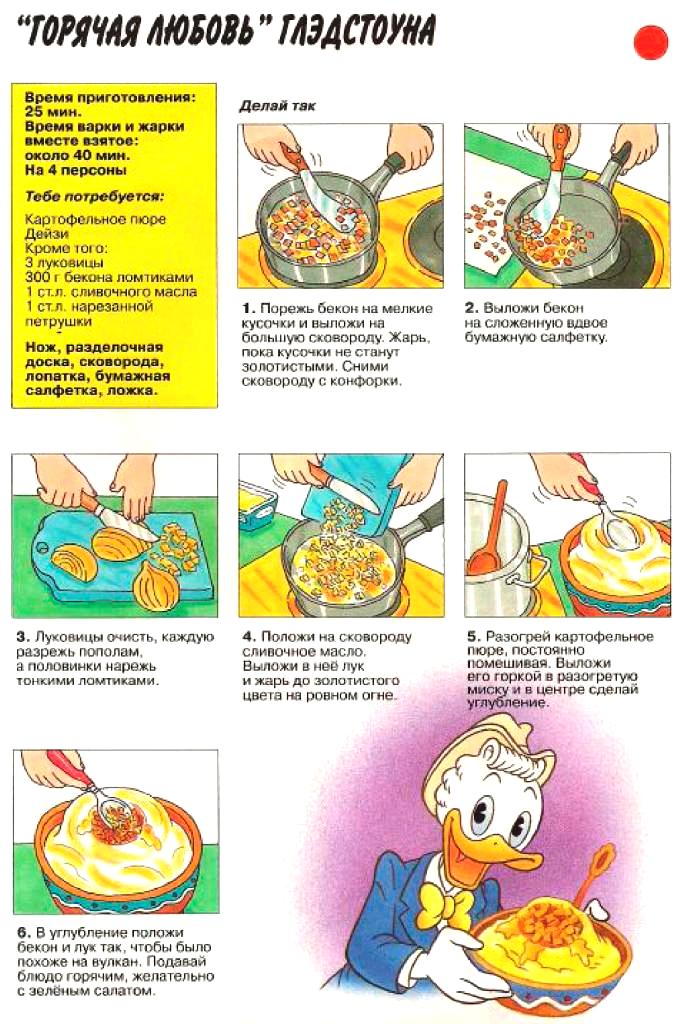 "ГОРЯЧАЯ ЛЮБОВЬ" ГЛЭДСТОУНА

Время приготовления: 25 мин.
Время варки и жарки вместе взятое: около 40 мин.
На 4 персоны

Тебе потребуется:

Картофельное пюре Дейзи
Кроме того:
3 луковицы
300 г бекона ломтиками
1 ст.л. сливочного масла
1 ст.л. нарезанной петрушки

Нож, разделочная доска, сковорода, лопатка, бумажная салфетка, ложка.

Делай так

1. Порежь бекон на мелкие кусочки и выложи на большую сковороду. Жарь, пока кусочки не станут золотистыми. Сними сковороду с конфорки.

2. Выложи бекон на сложенную вдвое бумажную салфетку.

3. Луковицы очисть, каждую разрежь пополам, а половинки нарежь тонкими ломтиками.

4. Положи на сковороду сливочное масло. Выложи в неё лук и жарь до золотистого цвета на ровном огне.

5. Разогрей картофельное пюре, постоянно помешивая. Выложи его горкой в разогретую миску и в центре сделай углубление.

6. В углубление положи бекон и лук так, чтобы было похоже на вулкан. Подавай блюдо горячим, желательно с зелёным салатом.